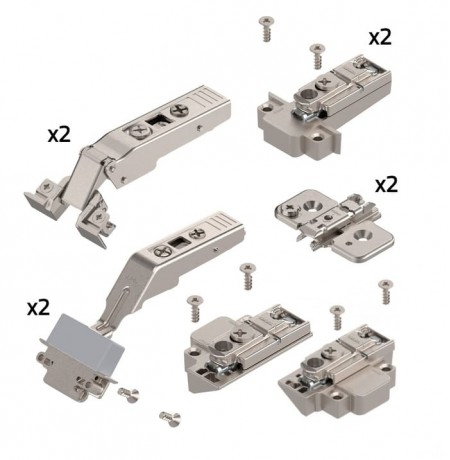 x2

x2

x2

x2