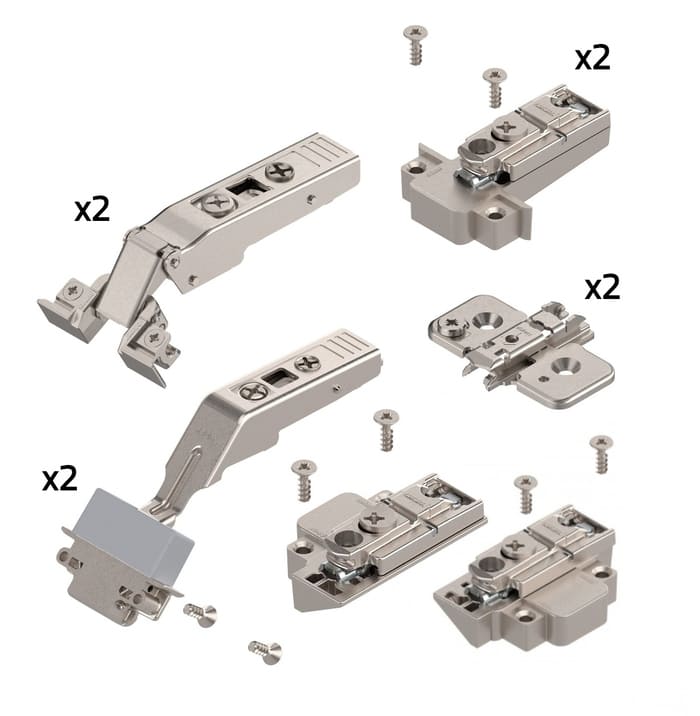 x2

x2

x2

x2